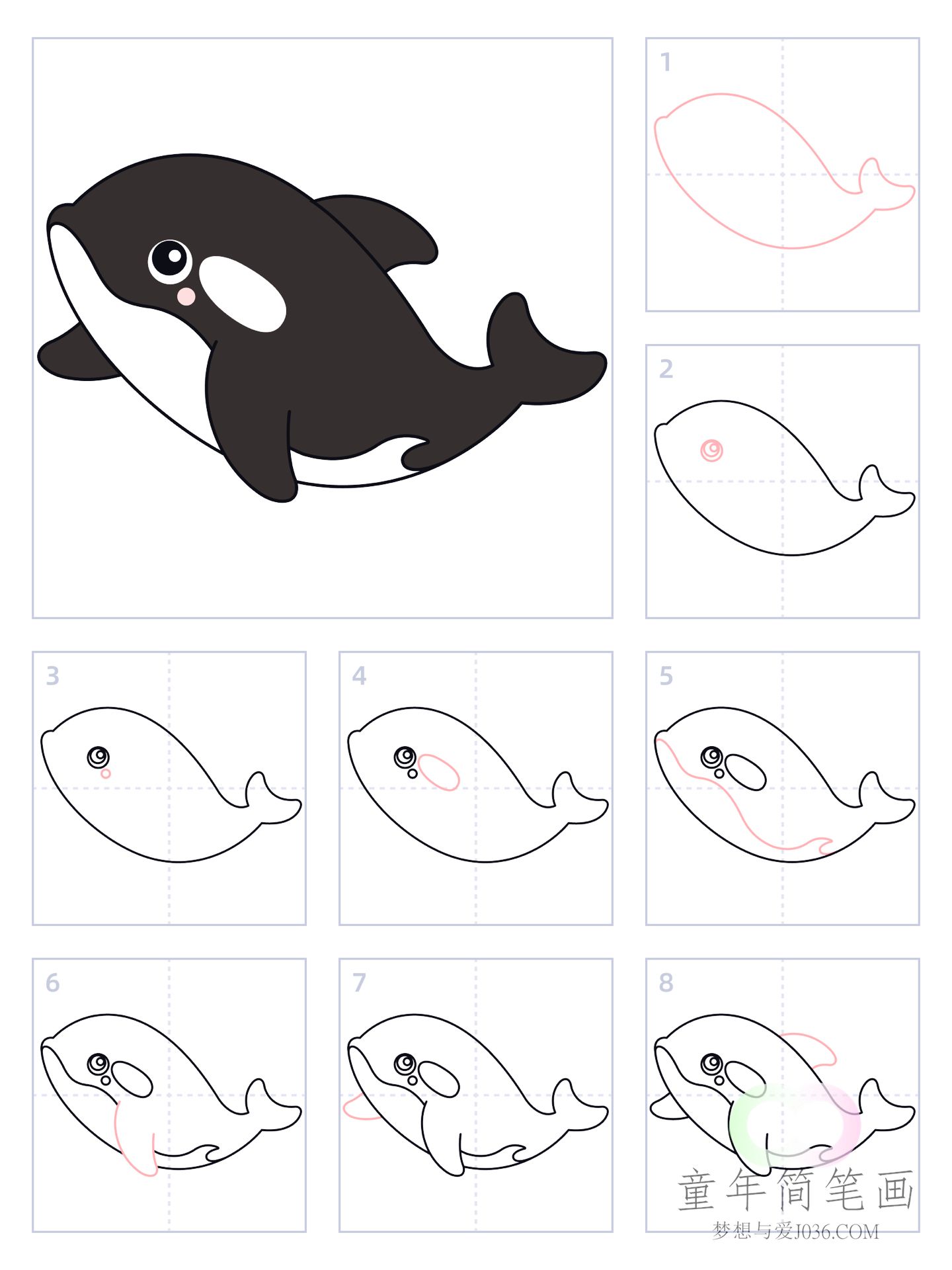 1

2

3

4

5

6

7

8

童年简笔画
梦想与爱J036.COM